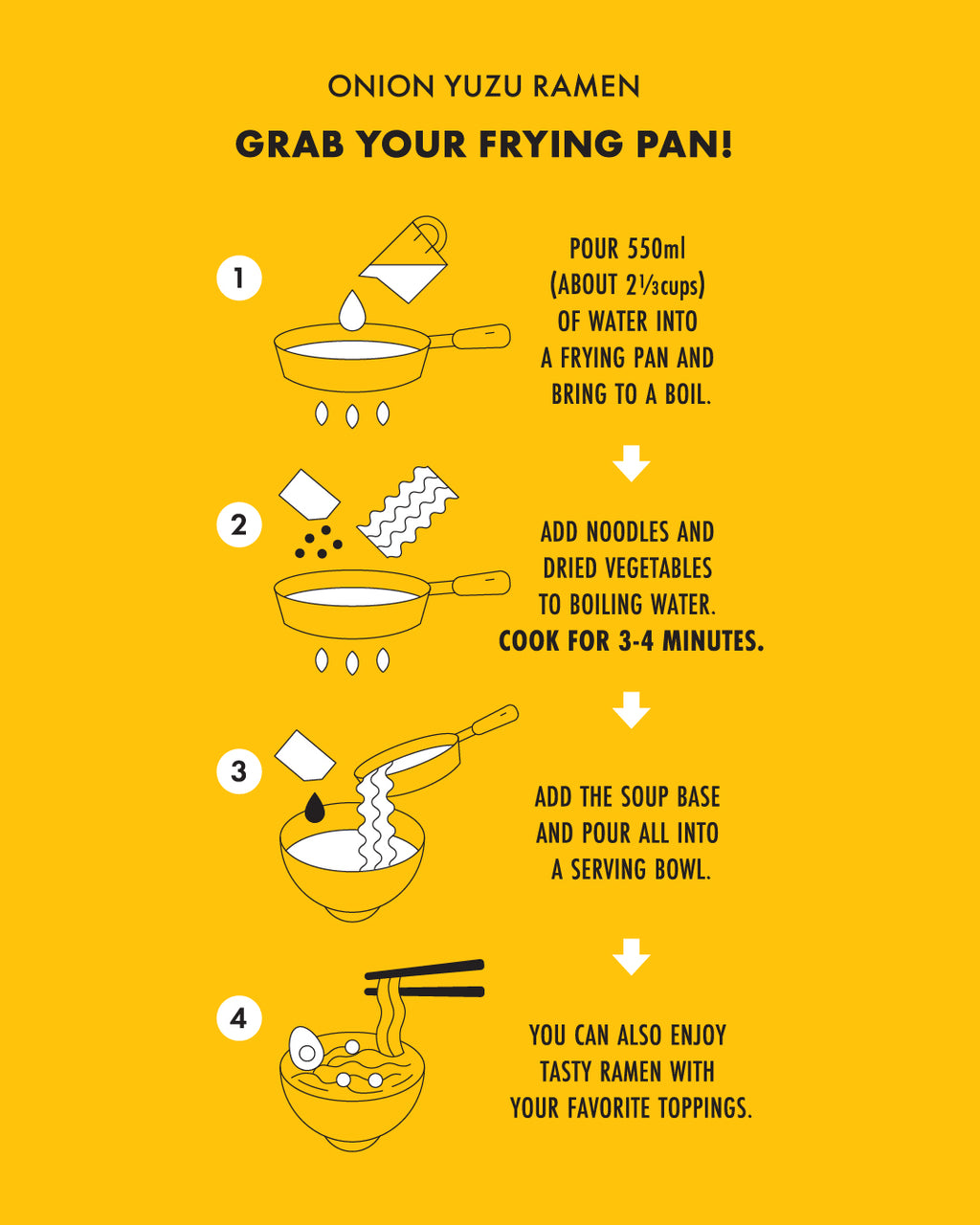 ONION YUZU RAMEN

GRAB YOUR FRYING PAN!

1

POUR 550ml (ABOUT 2⅓cups) OF WATER INTO A FRYING PAN AND BRING TO A BOIL.

2

ADD NOODLES AND DRIED VEGETABLES TO BOILING WATER. COOK FOR 3-4 MINUTES.

3

ADD THE SOUP BASE AND POUR ALL INTO A SERVING BOWL.

4

YOU CAN ALSO ENJOY TASTY RAMEN WITH YOUR FAVORITE TOPPINGS.