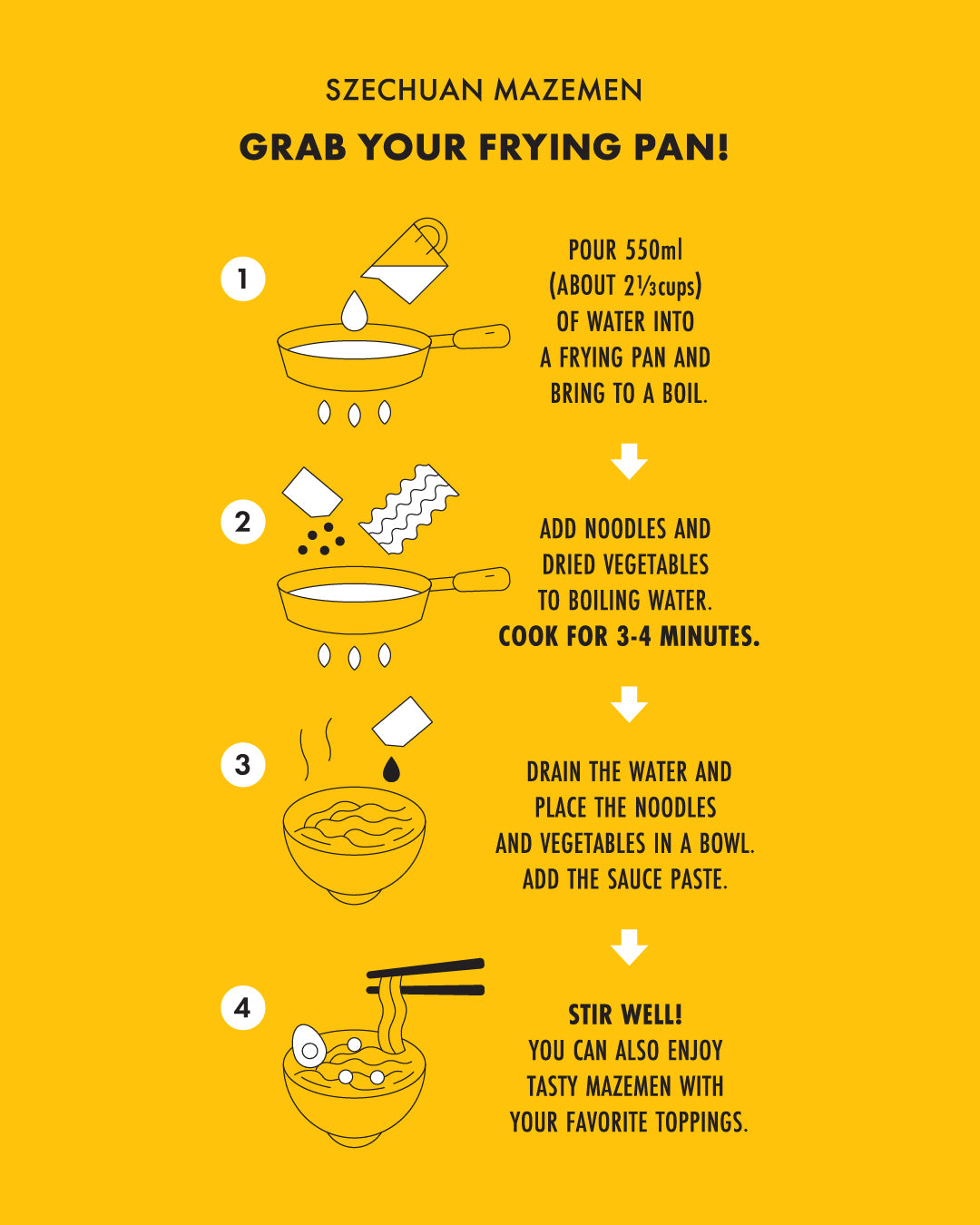 SZECHUAN MAZEMEN

GRAB YOUR FRYING PAN!

1

POUR 550ml (ABOUT 2⅓cups) OF WATER INTO A FRYING PAN AND BRING TO A BOIL.

2

ADD NOODLES AND DRIED VEGETABLES TO BOILING WATER.
COOK FOR 3-4 MINUTES.

3

DRAIN THE WATER AND PLACE THE NOODLES AND VEGETABLES IN A BOWL. ADD THE SAUCE PASTE.

4

STIR WELL!
YOU CAN ALSO ENJOY TASTY MAZEMEN WITH YOUR FAVORITE TOPPINGS.