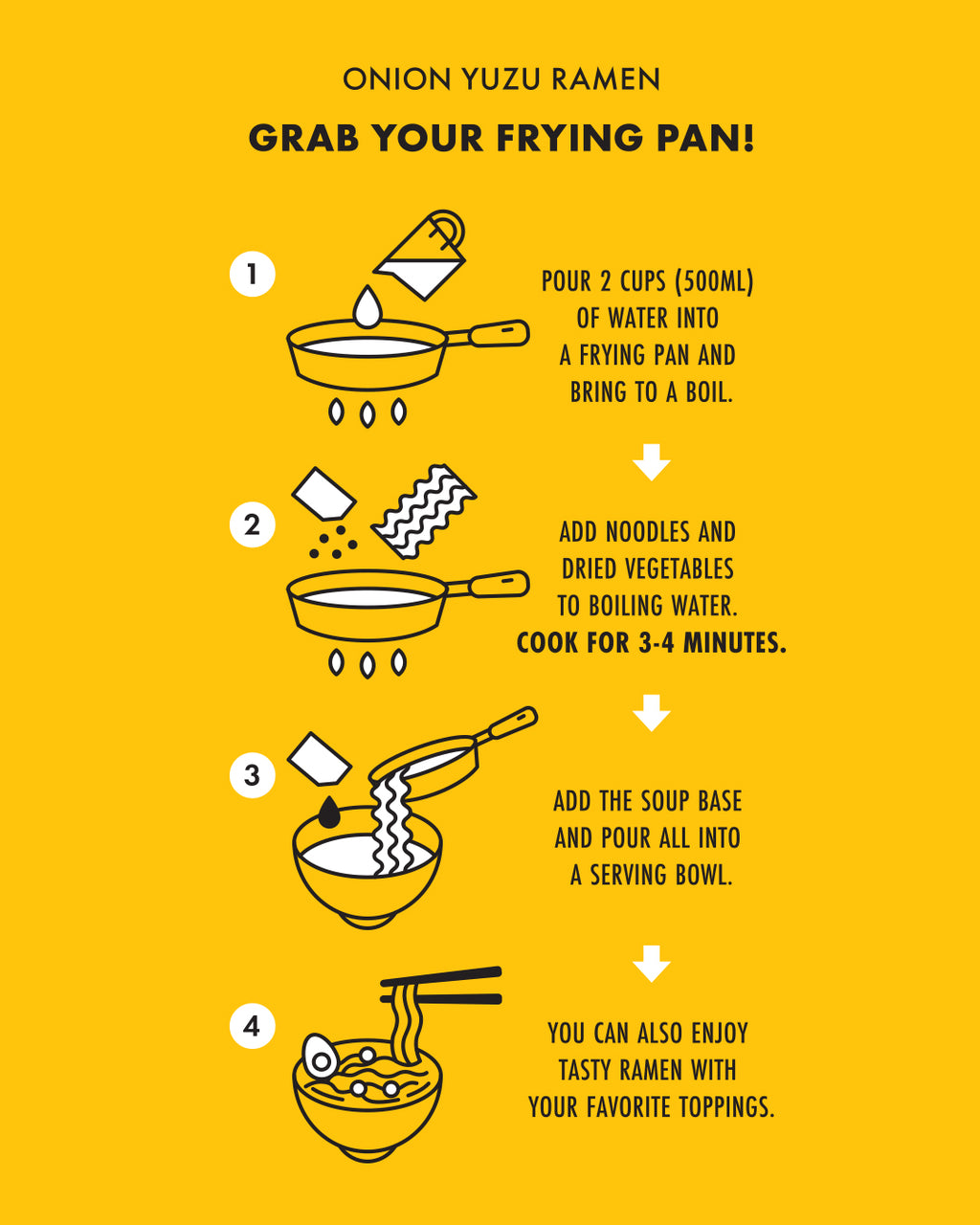 ONION YUZU RAMEN

GRAB YOUR FRYING PAN!

1

POUR 2 CUPS (500ML) OF WATER INTO A FRYING PAN AND BRING TO A BOIL.

2

ADD NOODLES AND DRIED VEGETABLES TO BOILING WATER. COOK FOR 3-4 MINUTES.

3

ADD THE SOUP BASE AND POUR ALL INTO A SERVING BOWL.

4

YOU CAN ALSO ENJOY TASTY RAMEN WITH YOUR FAVORITE TOPPINGS.