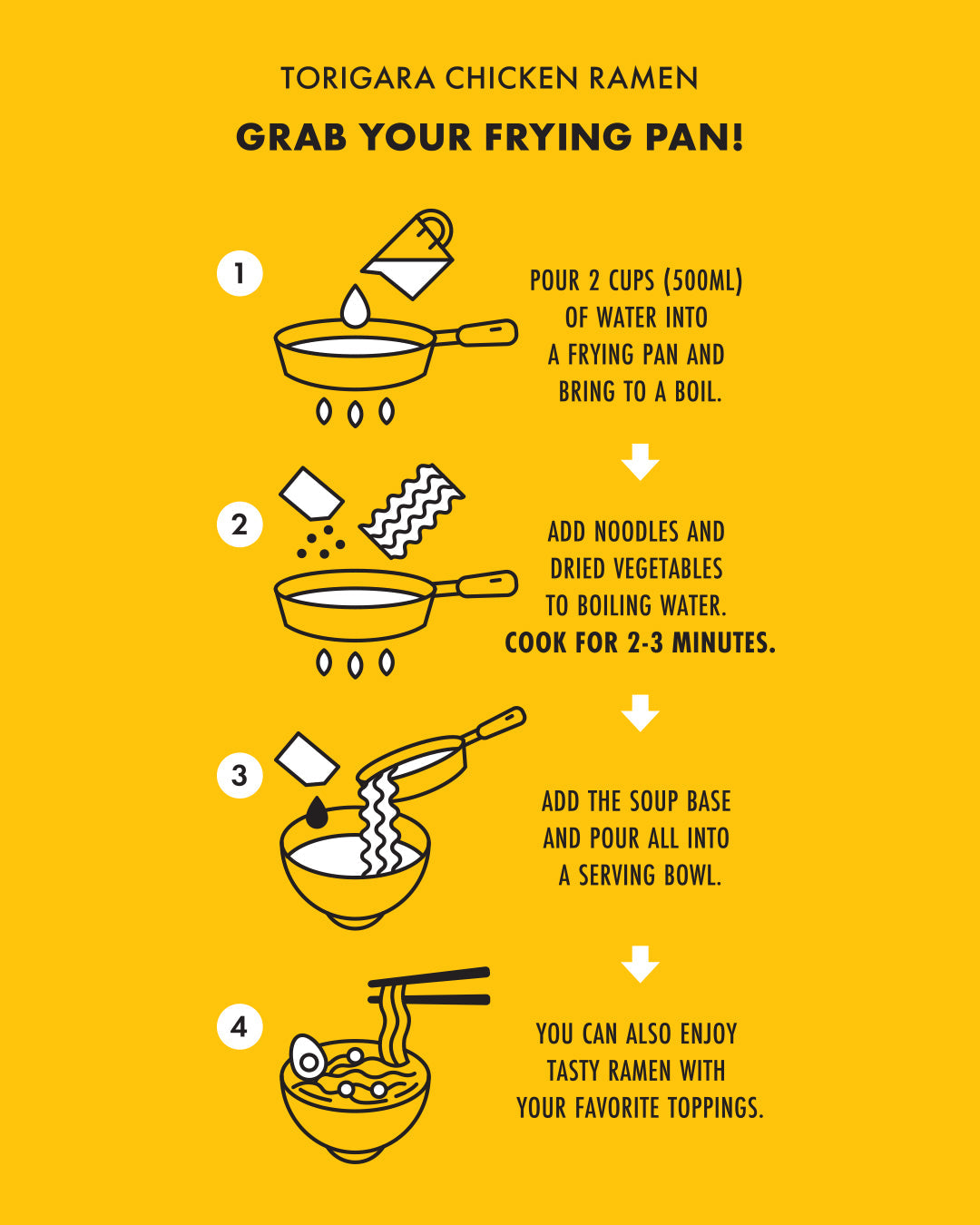 TORIGARA CHICKEN RAMEN

GRAB YOUR FRYING PAN!

1

POUR 2 CUPS (500ML) OF WATER INTO A FRYING PAN AND BRING TO A BOIL.

2

ADD NOODLES AND DRIED VEGETABLES TO BOILING WATER. COOK FOR 2-3 MINUTES.

3

ADD THE SOUP BASE AND POUR ALL INTO A SERVING BOWL.

4

YOU CAN ALSO ENJOY TASTY RAMEN WITH YOUR FAVORITE TOPPINGS.