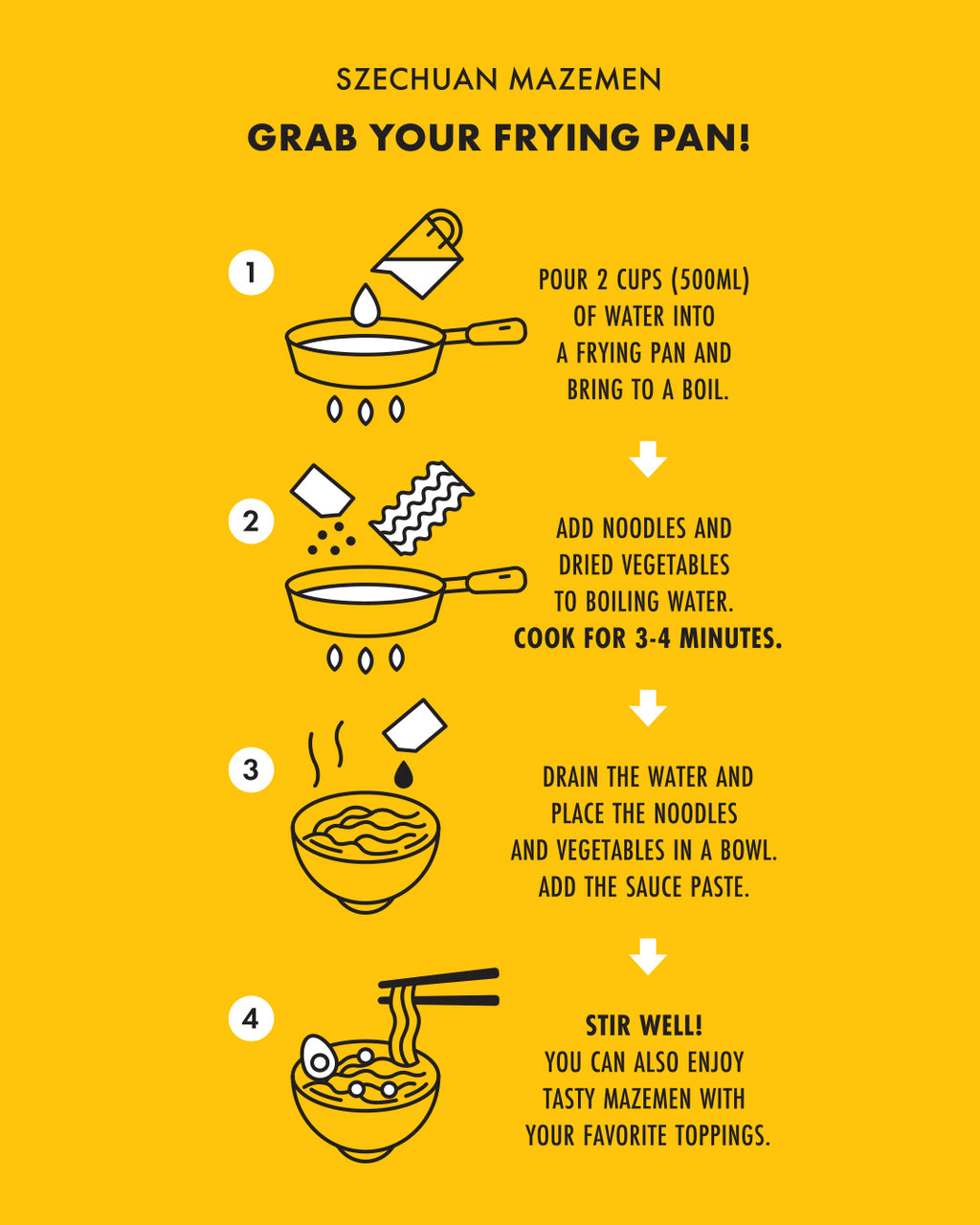 SZECHUAN MAZEMEN

GRAB YOUR FRYING PAN!

1

POUR 2 CUPS (500ML) OF WATER INTO A FRYING PAN AND BRING TO A BOIL.

2

ADD NOODLES AND DRIED VEGETABLES TO BOILING WATER. COOK FOR 3-4 MINUTES.

3

DRAIN THE WATER AND PLACE THE NOODLES AND VEGETABLES IN A BOWL. ADD THE SAUCE PASTE.

4

STIR WELL! YOU CAN ALSO ENJOY TASTY MAZEMEN WITH YOUR FAVORITE TOPPINGS.