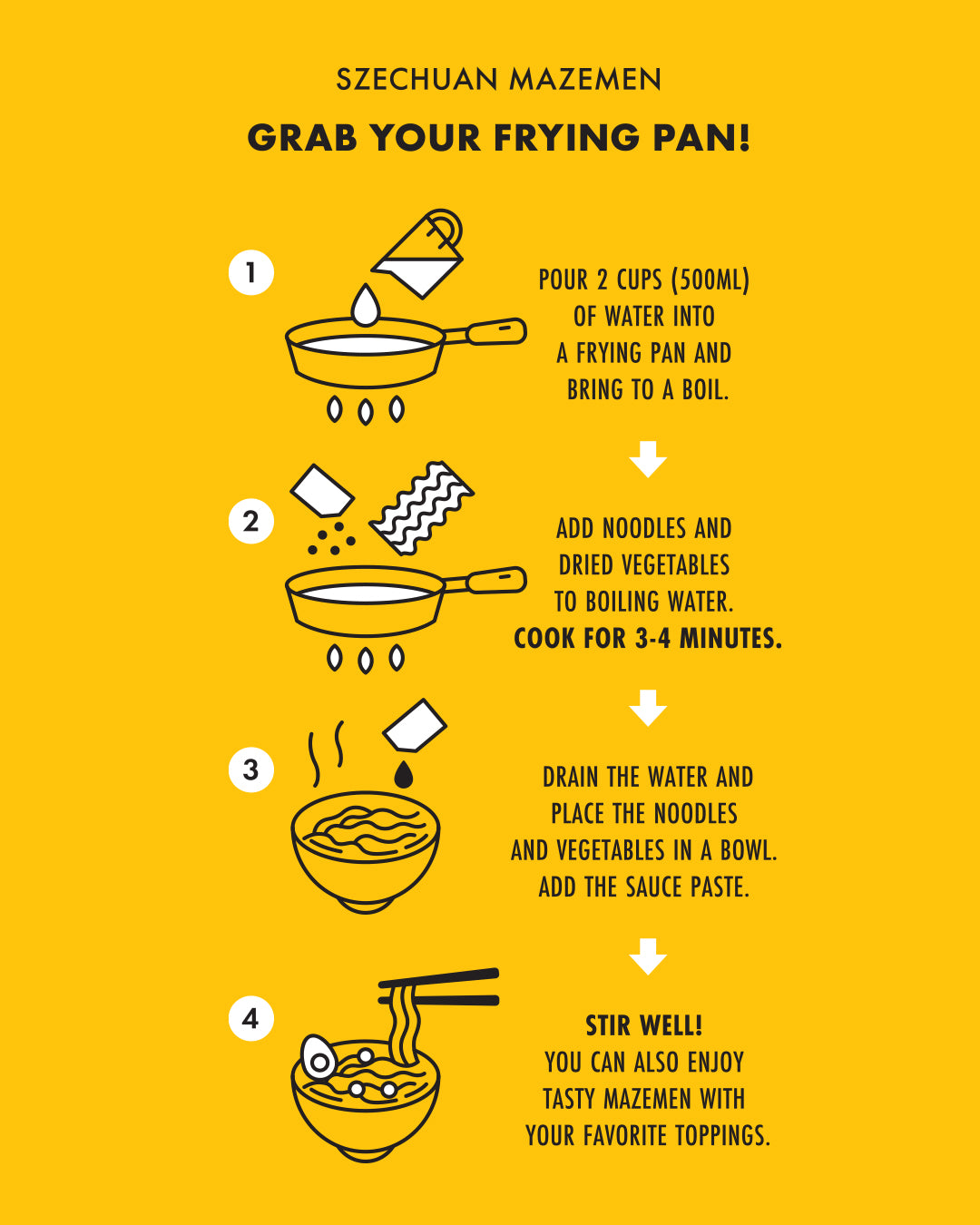 SZECHUAN MAZEMEN

GRAB YOUR FRYING PAN!

1

POUR 2 CUPS (500ML) OF WATER INTO A FRYING PAN AND BRING TO A BOIL.

2

ADD NOODLES AND DRIED VEGETABLES TO BOILING WATER. COOK FOR 3-4 MINUTES.

3

DRAIN THE WATER AND PLACE THE NOODLES AND VEGETABLES IN A BOWL. ADD THE SAUCE PASTE.

4

STIR WELL! YOU CAN ALSO ENJOY TASTY MAZEMEN WITH YOUR FAVORITE TOPPINGS.